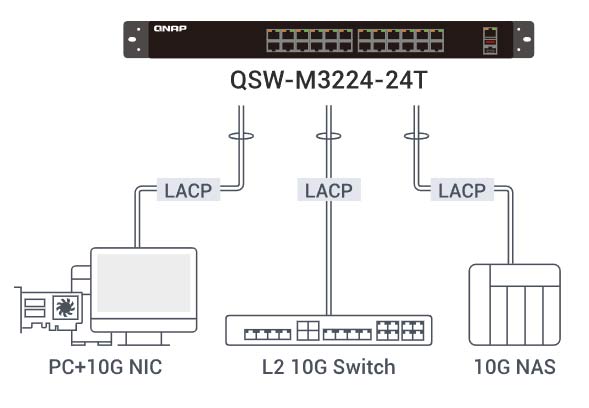 QNAP

QSW-M3224-24T

LACP

LACP

LACP

PC+10G NIC

L2 10G Switch

10G NAS