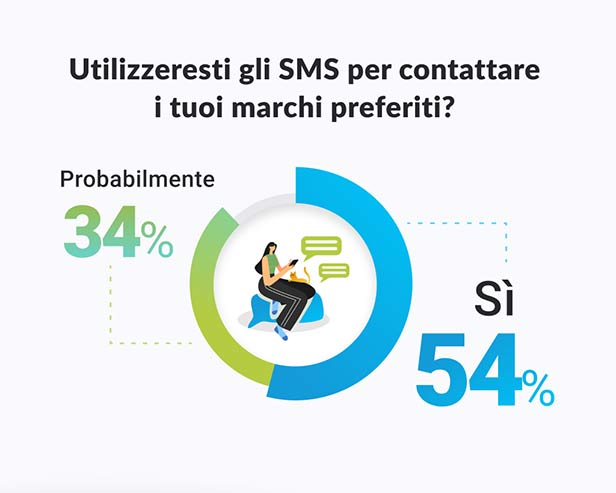 Utilizzeresti gli SMS per contattare i tuoi marchi preferiti?

Probabilmente
34%

Sì
54%